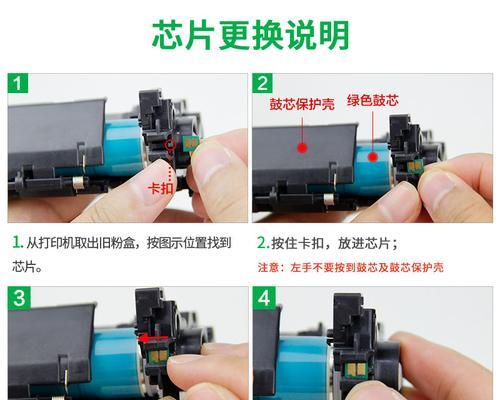 芯片更换说明

1

卡扣

2

鼓芯保护壳

绿色鼓芯

1. 从打印机取出旧粉盒，按图示位置找到芯片。

2. 按住卡扣，放进芯片；

注意：左手不要按到鼓芯及鼓芯保护壳

3

4