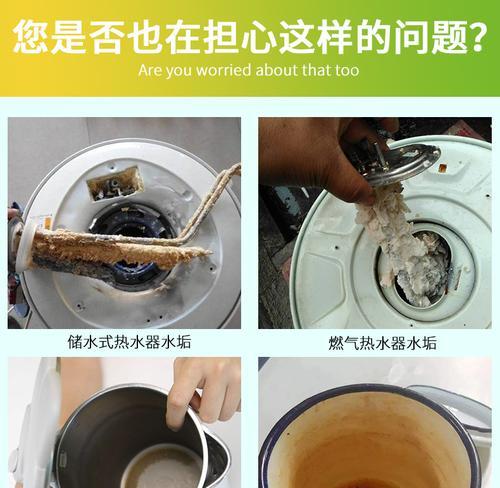 您是否也在担心这样的问题?
Are you worried about that too

储水式热水器水垢

燃气热水器水垢