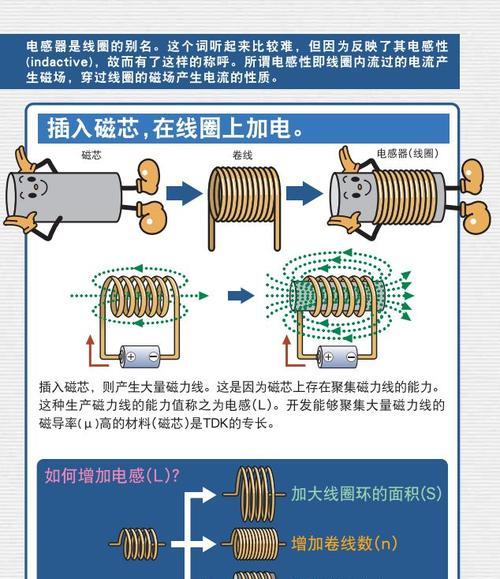 电感器是线圈的别名。这个词听起来比较难，但因为反映了其电感性(indactive)，故而有了这样的称呼。所谓电感性即线圈内流过的电流产生磁场，穿过线圈的磁场产生电流的性质。

插入磁芯，在线圈上加电。

磁芯

卷线

电感器(线圈)

插入磁芯，则产生大量磁力线。这是因为磁芯上存在聚集磁力线的能力。这种生产磁力线的能力值称之为电感(L)。开发能够聚集大量磁力线的磁导率(μ)高的材料(磁芯)是TDK的专长。

如何增加电感(L)?

加大线圈环的面积(S)

增加卷线数(n)