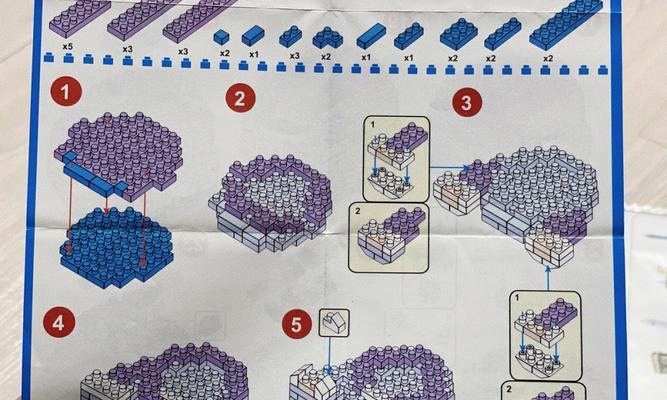 x5 x3 x3 x2 x1 x3 x2 x1 x1 x2 x2 x2

1

2

3

1

2

4

5

1

2