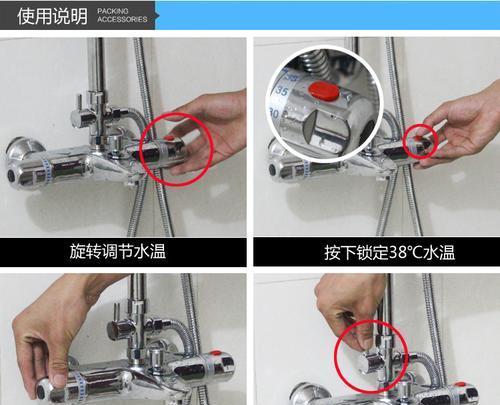 使用说明 PACKING ACCESSORIES

35
30

旋转调节水温

按下锁定38℃水温