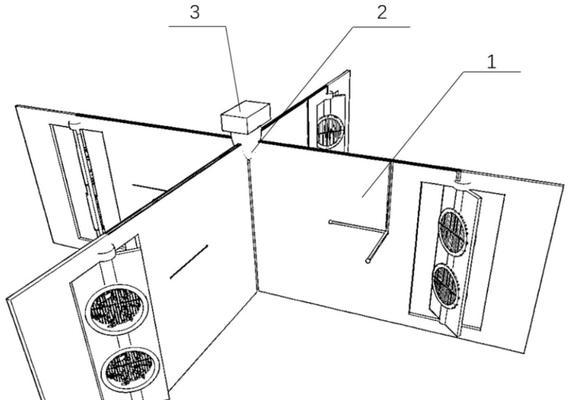 3
2
1